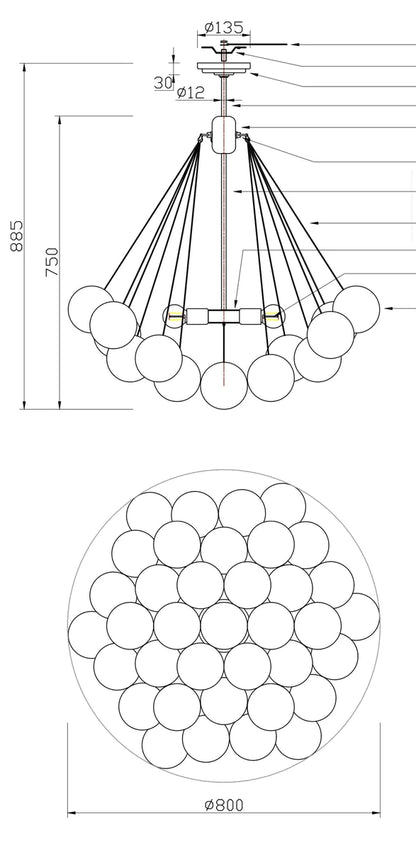 ø135
30
ø12
885
750
ø800